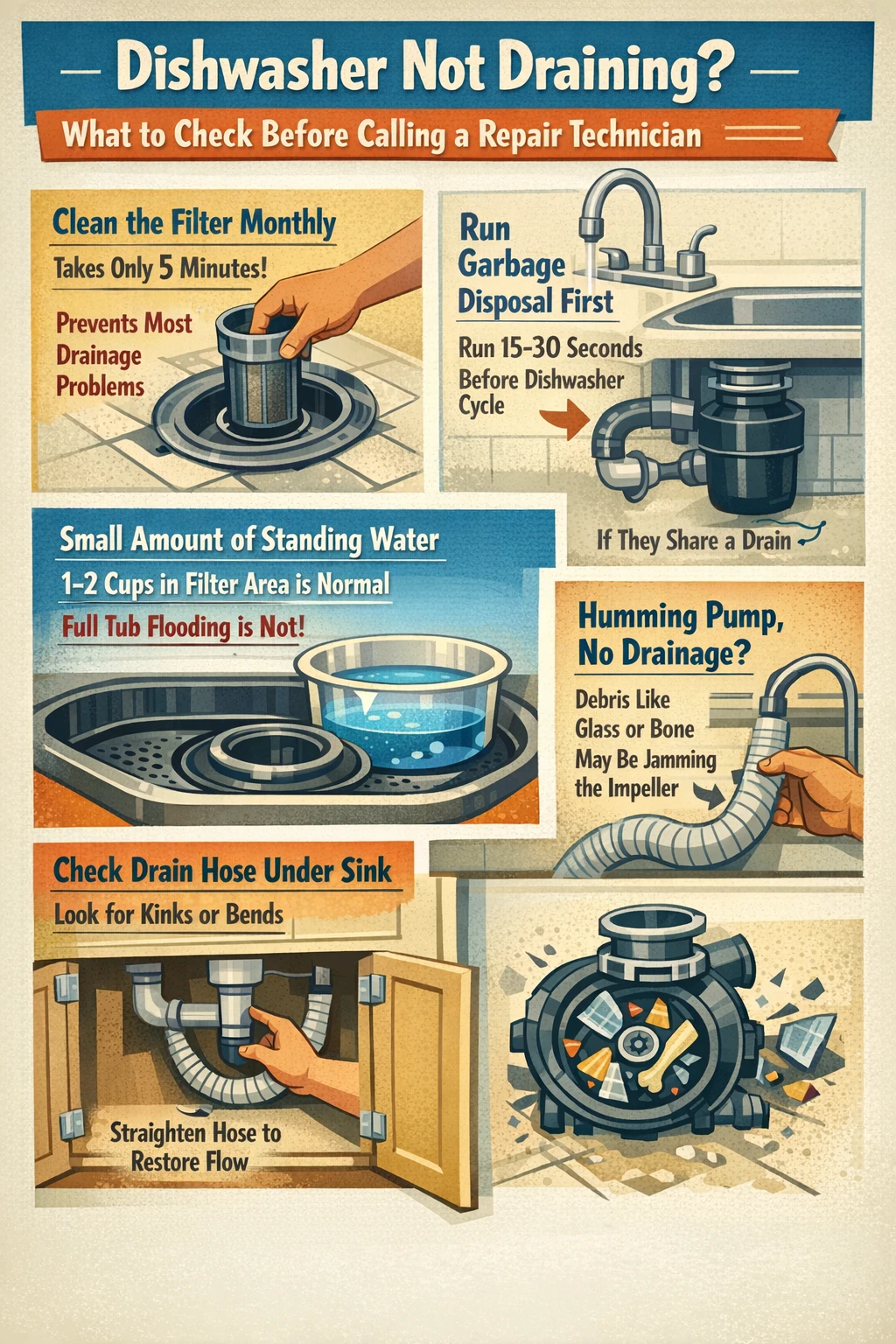 Dishwasher Not Draining?

What to Check Before Calling a Repair Technician

Clean the Filter Monthly

Takes Only 5 Minutes!

Prevents Most Drainage Problems

Run Garbage Disposal First

Run 15-30 Seconds Before Dishwasher Cycle

If They Share a Drain

Small Amount of Standing Water

1-2 Cups in Filter Area is Normal

Full Tub Flooding is Not!

Humming Pump, No Drainage?

Debris Like Glass or Bone May Be Jamming the Impeller

Check Drain Hose Under Sink

Look for Kinks or Bends

Straighten Hose to Restore Flow