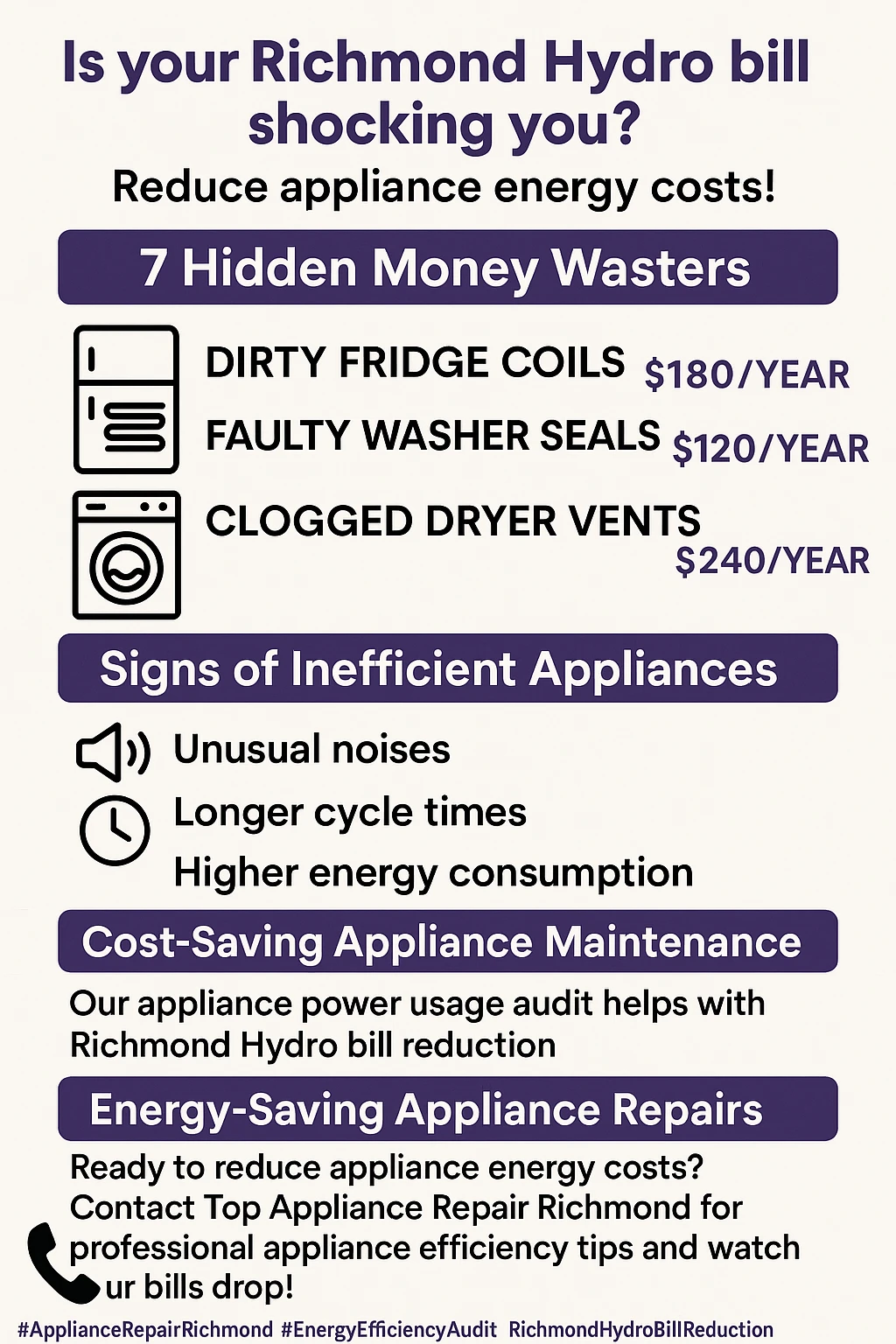 Is your Richmond Hydro bill shocking you?

Reduce appliance energy costs!

7 Hidden Money Wasters

DIRTY FRIDGE COILS $180/YEAR

FAULTY WASHER SEALS $120/YEAR

CLOGGED DRYER VENTS $240/YEAR

Signs of Inefficient Appliances

Unusual noises

Longer cycle times

Higher energy consumption

Cost-Saving Appliance Maintenance

Our appliance power usage audit helps with Richmond Hydro bill reduction

Energy-Saving Appliance Repairs

Ready to reduce appliance energy costs? Contact Top Appliance Repair Richmond for professional appliance efficiency tips and watch ur bills drop!

#ApplianceRepairRichmond #EnergyEfficiencyAudit RichmondHydroBillReduction