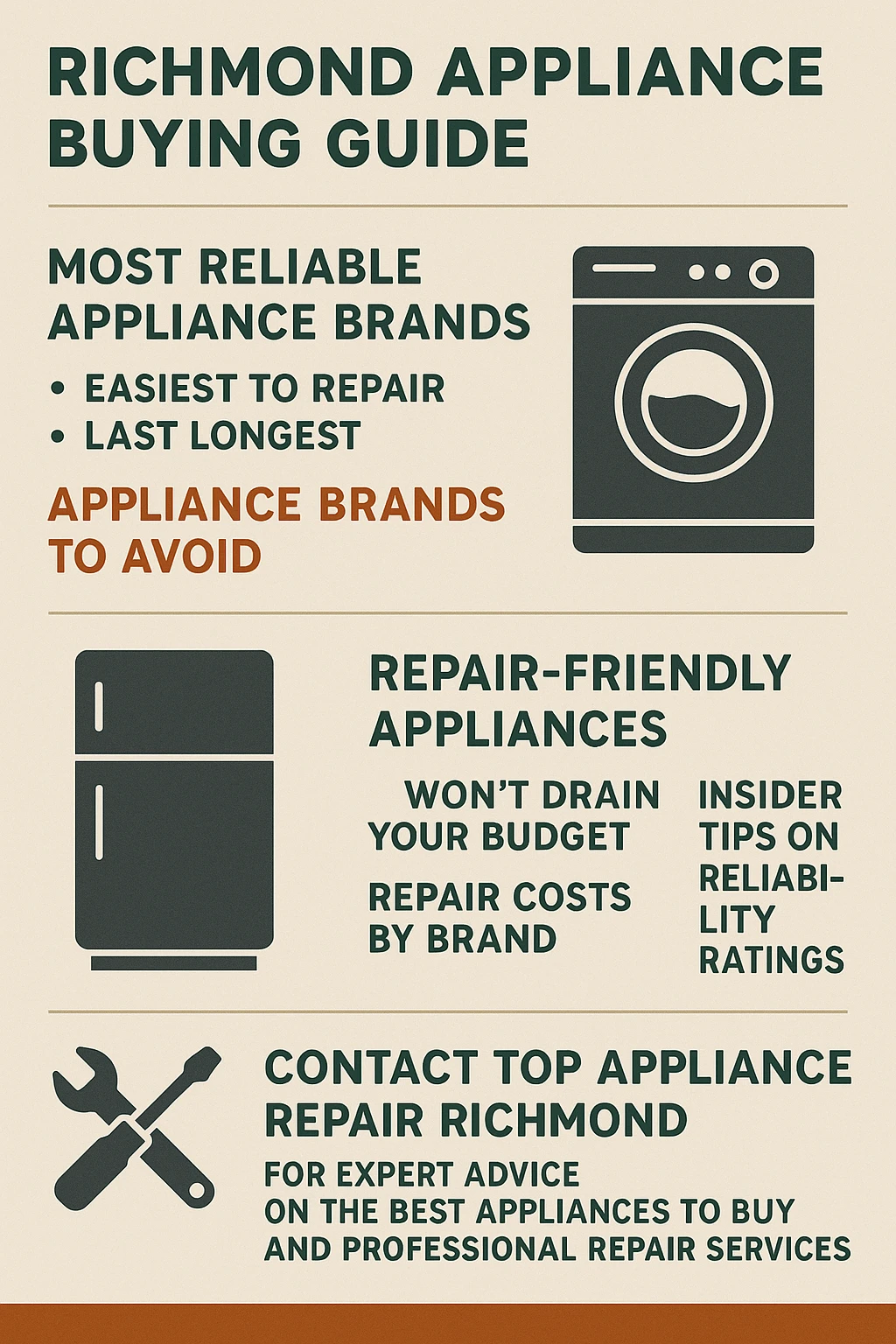 RICHMOND APPLIANCE BUYING GUIDE

MOST RELIABLE APPLIANCE BRANDS

• EASIEST TO REPAIR
• LAST LONGEST

APPLIANCE BRANDS TO AVOID

REPAIR-FRIENDLY APPLIANCES

WON'T DRAIN YOUR BUDGET

REPAIR COSTS BY BRAND

INSIDER TIPS ON RELIABILITY RATINGS

CONTACT TOP APPLIANCE REPAIR RICHMOND

FOR EXPERT ADVICE ON THE BEST APPLIANCES TO BUY AND PROFESSIONAL REPAIR SERVICES